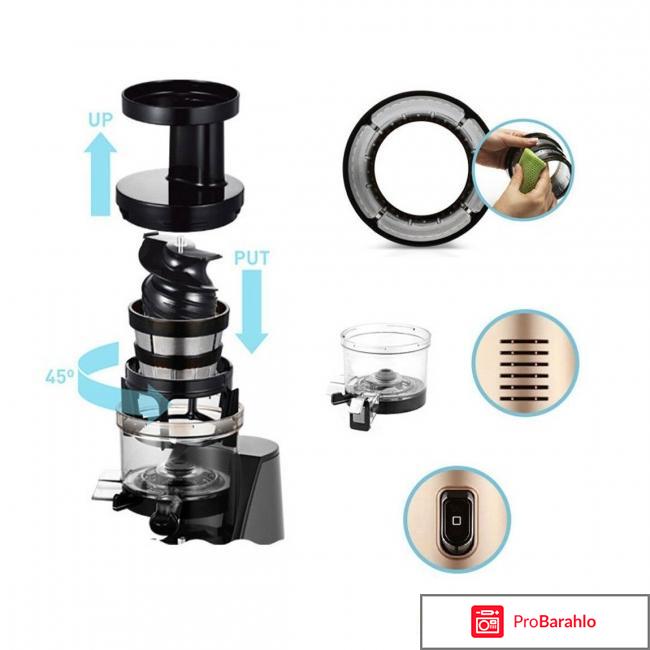 UP

PUT

45°

ProBarahlo