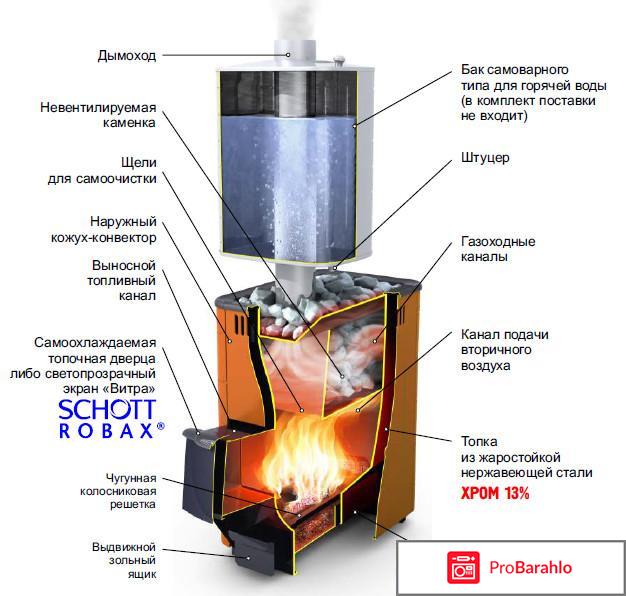 Дымоход

Невентилируемая каменка

Щели для самоочистки

Наружный кожух-конвектор

Выносной топливный канал

Самоохлаждаемая топочная дверца либо светопрозрачный экран «Витра»

SCHOTT ROBAX®

Чугунная колосниковая решетка

Выдвижной зольный ящик

Бак самоварного типа для горячей воды (в комплект поставки не входит)

Штуцер

Газоходные каналы

Канал подачи вторичного воздуха

Топка из жаростойкой нержавеющей стали

ХРОМ 13%

ProBarahlo