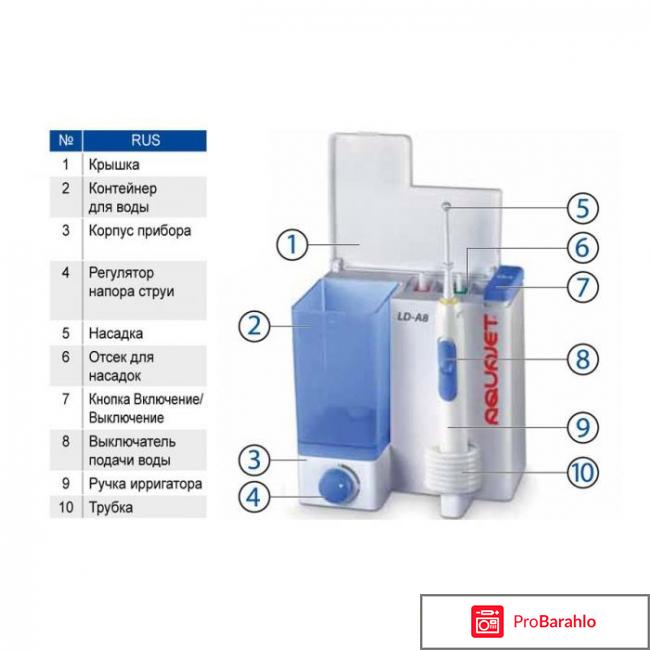 | № | RUS |
|---|---|
| 1 | Крышка |
| 2 | Контейнер для воды |
| 3 | Корпус прибора |
| 4 | Регулятор напора струи |
| 5 | Насадка |
| 6 | Отсек для насадок |
| 7 | Кнопка Включение/ Выключение |
| 8 | Выключатель подачи воды |
| 9 | Ручка ирригатора |
| 10 | Трубка |

1
2
3
4
5
6
7
8
9
10

LD-A8
AQUAJET

ProBarahlo