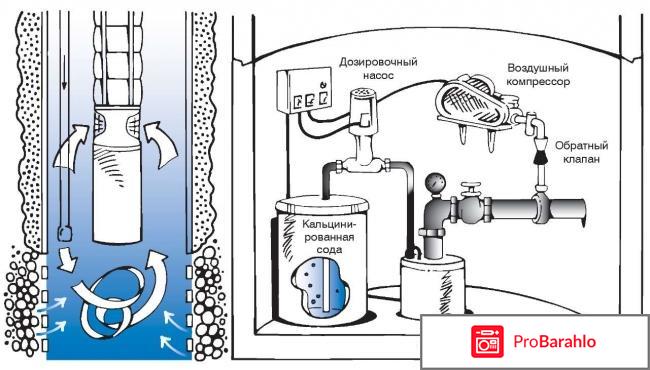 Дозировочный насос

Воздушный компрессор

Обратный клапан

Кальцинированная сода

ProBarahlo