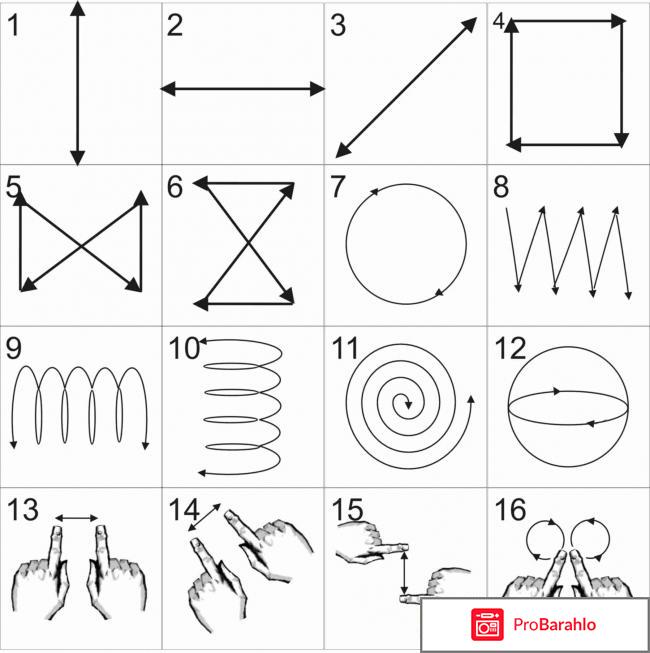 1 2 3 4
5 6 7 8
9 10 11 12
13 14 15 16

ProBarahlo