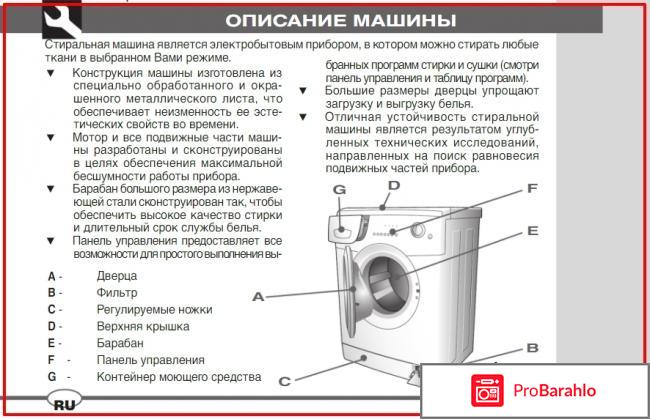 ОПИСАНИЕ МАШИНЫ

Стиральная машина является электробытовым прибором, в котором можно стирать любые ткани в выбранном Вами режиме.

▼ Конструкция машины изготовлена из специально обработанного и окрашенного металлического листа, что обеспечивает неизменность ее эстетических свойств во времени.

▼ Мотор и все подвижные части машины разработаны и сконструированы в целях обеспечения максимальной бесшумности работы прибора.

▼ Барабан большого размера из нержавеющей стали сконструирован так, чтобы обеспечить высокое качество стирки и длительный срок службы белья.

▼ Панель управления предоставляет все возможности для простого выполнения выбранных программ стирки и сушки (смотри панель управления и таблицу программ).

▼ Большие размеры дверцы упрощают загрузку и выгрузку белья.

▼ Отличная устойчивость стиральной машины является результатом углубленных технических исследований, направленных на поиск равновесия подвижных частей прибора.

A - Дверца
B - Фильтр
C - Регулируемые ножки
D - Верхняя крышка
E - Барабан
F - Панель управления
G - Контейнер моющего средства

G D F E A B C

RU

ProBarahlo