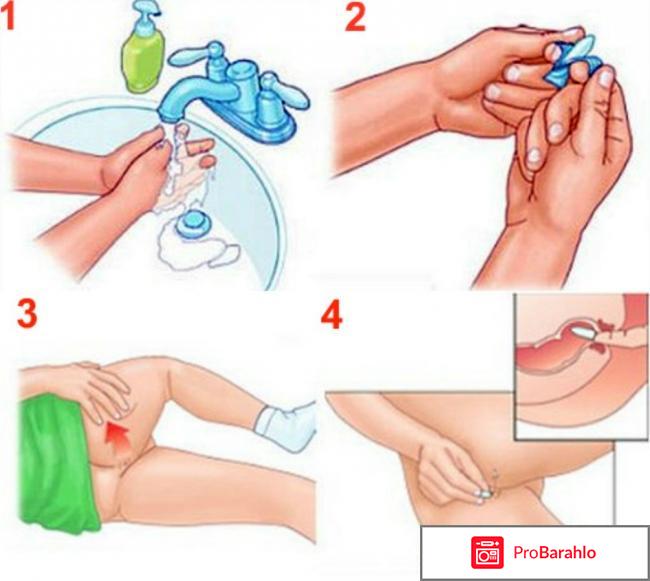 1

2

3

4

ProBarahlo