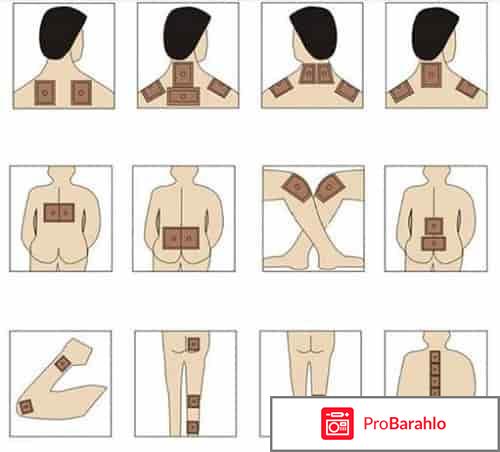 ProBarahlo